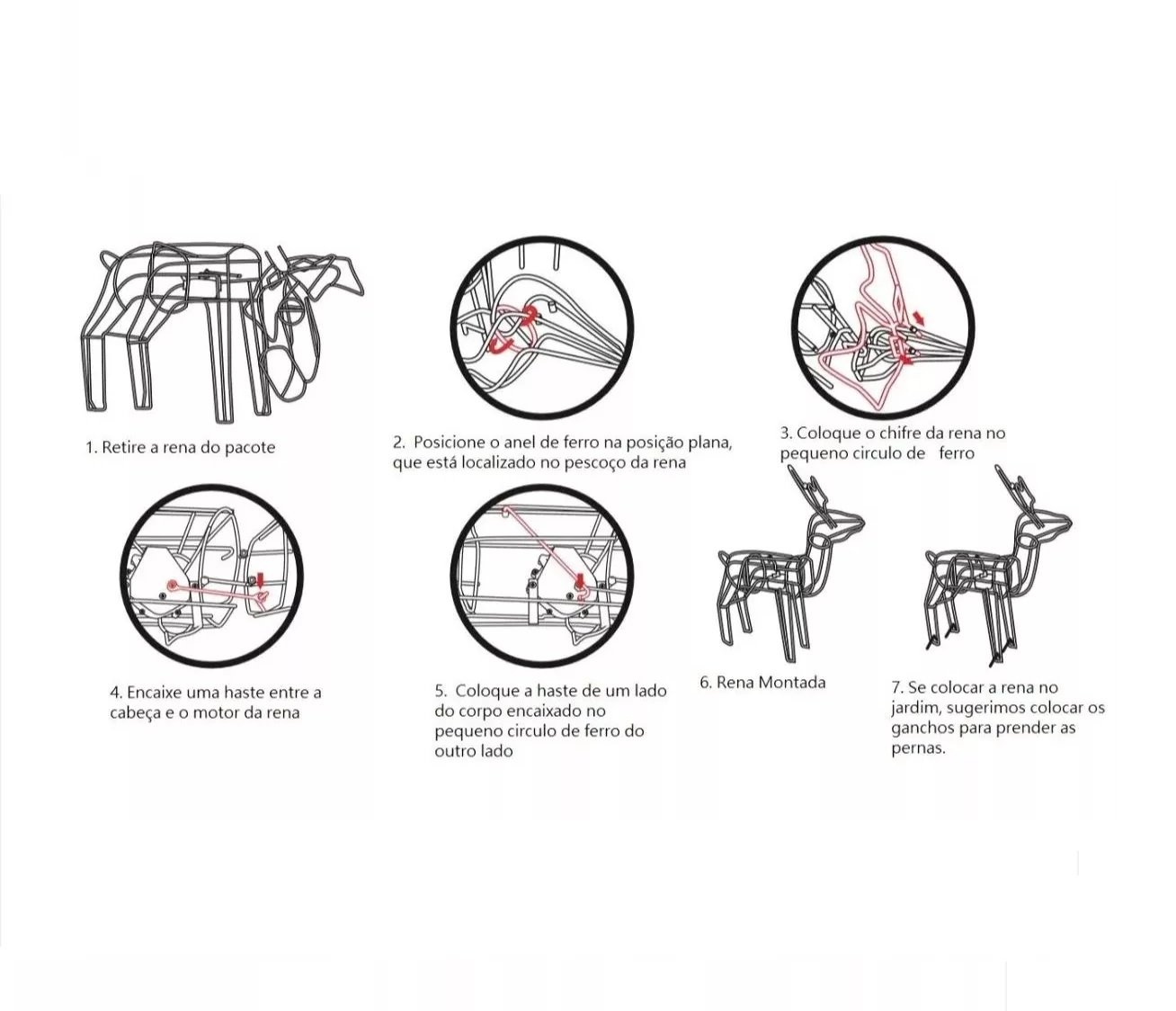 1. Retire a rena do pacote

2. Posicione o anel de ferro na posição plana, que está localizado no pescoço da rena

3. Coloque o chifre da rena no pequeno circulo de ferro

4. Encaixe uma haste entre a cabeça e o motor da rena

5. Coloque a haste de um lado do corpo encaixado no pequeno circulo de ferro do outro lado

6. Rena Montada

7. Se colocar a rena no jardim, sugerimos colocar os ganchos para prender as pernas.